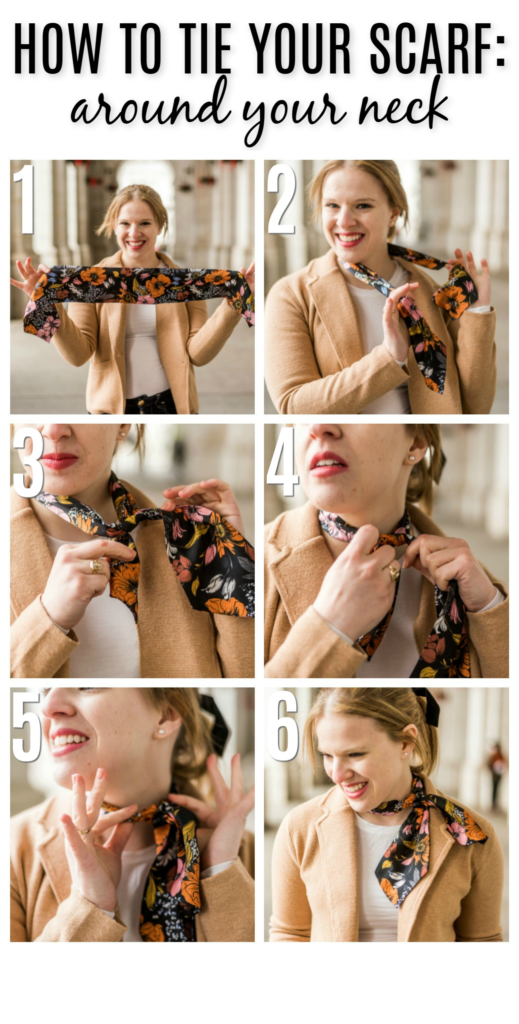 HOW TO TIE YOUR SCARF:
around your neck

1

2

3

4

5

6