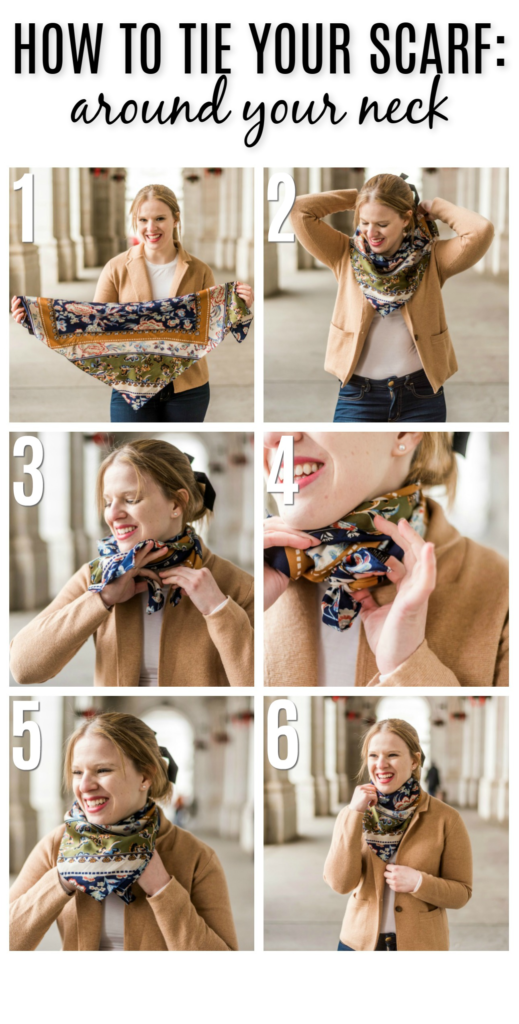 HOW TO TIE YOUR SCARF:
around your neck

1

2

3

4

5

6