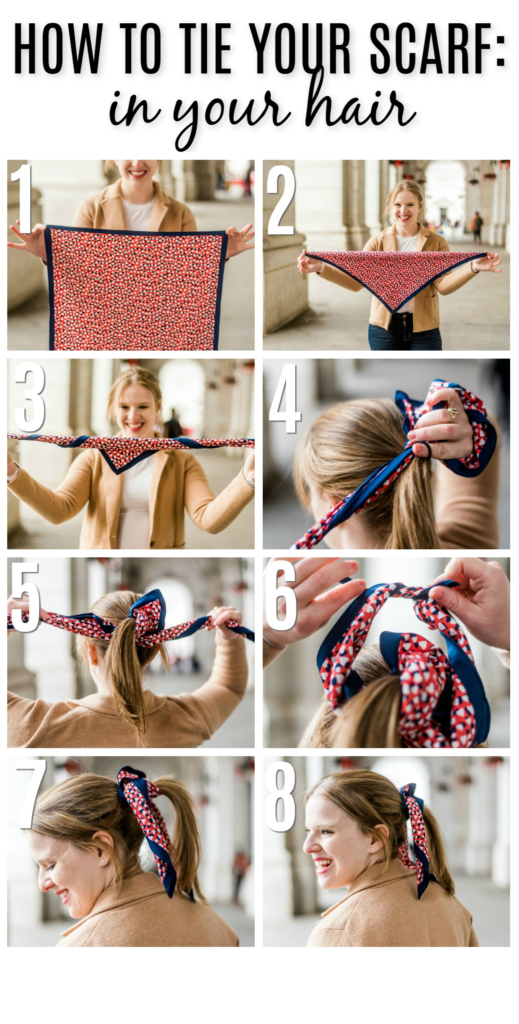 HOW TO TIE YOUR SCARF:
in your hair

1

2

3

4

5

6

7

8